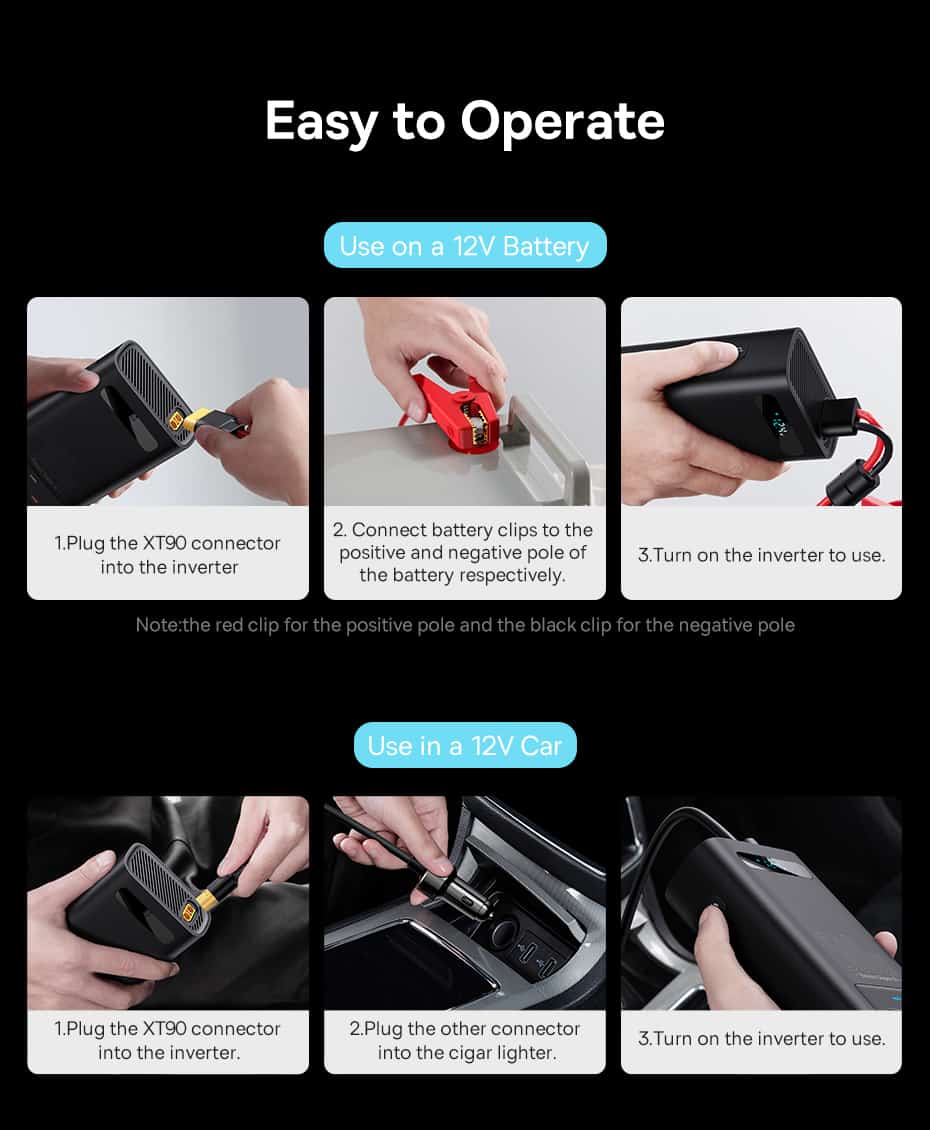 Easy to Operate

Use on a 12V Battery

1.Plug the XT90 connector into the inverter

2. Connect battery clips to the positive and negative pole of the battery respectively.

3.Turn on the inverter to use.

Note:the red clip for the positive pole and the black clip for the negative pole

Use in a 12V Car

1.Plug the XT90 connector into the inverter.

2.Plug the other connector into the cigar lighter.

3.Turn on the inverter to use.