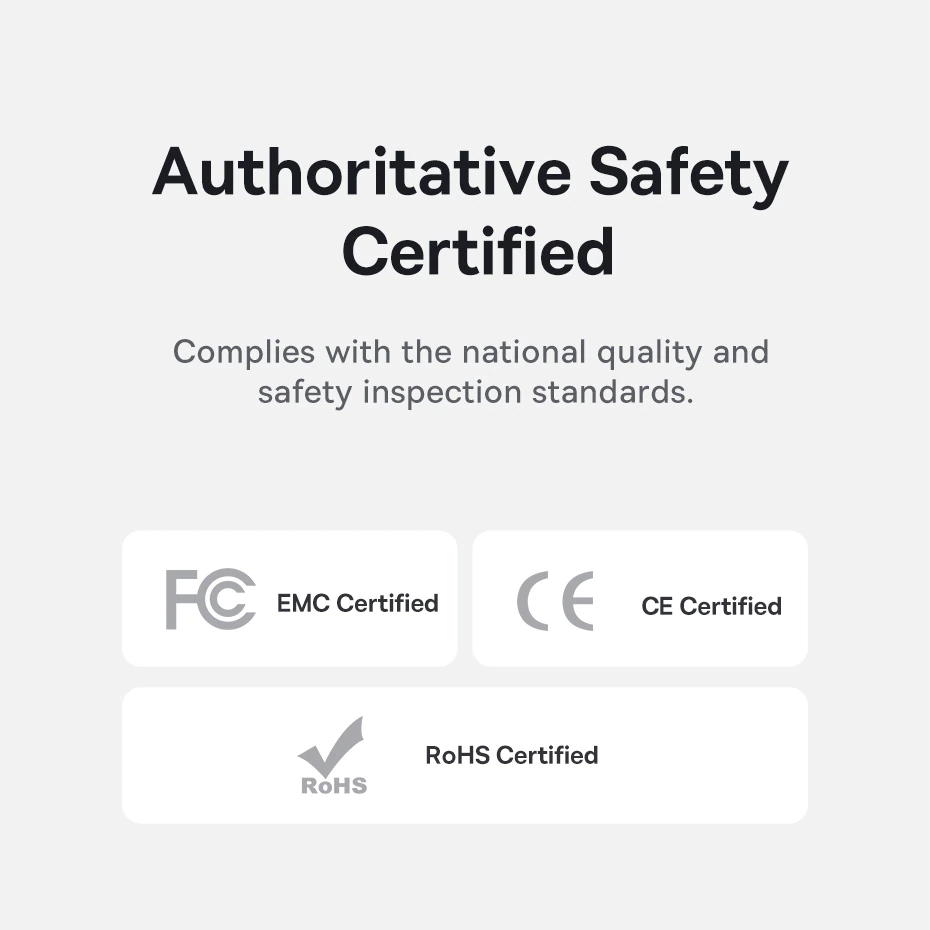 Authoritative Safety Certified

Complies with the national quality and safety inspection standards.

FC

EMC Certified

CE

CE Certified

RoHS

RoHS Certified