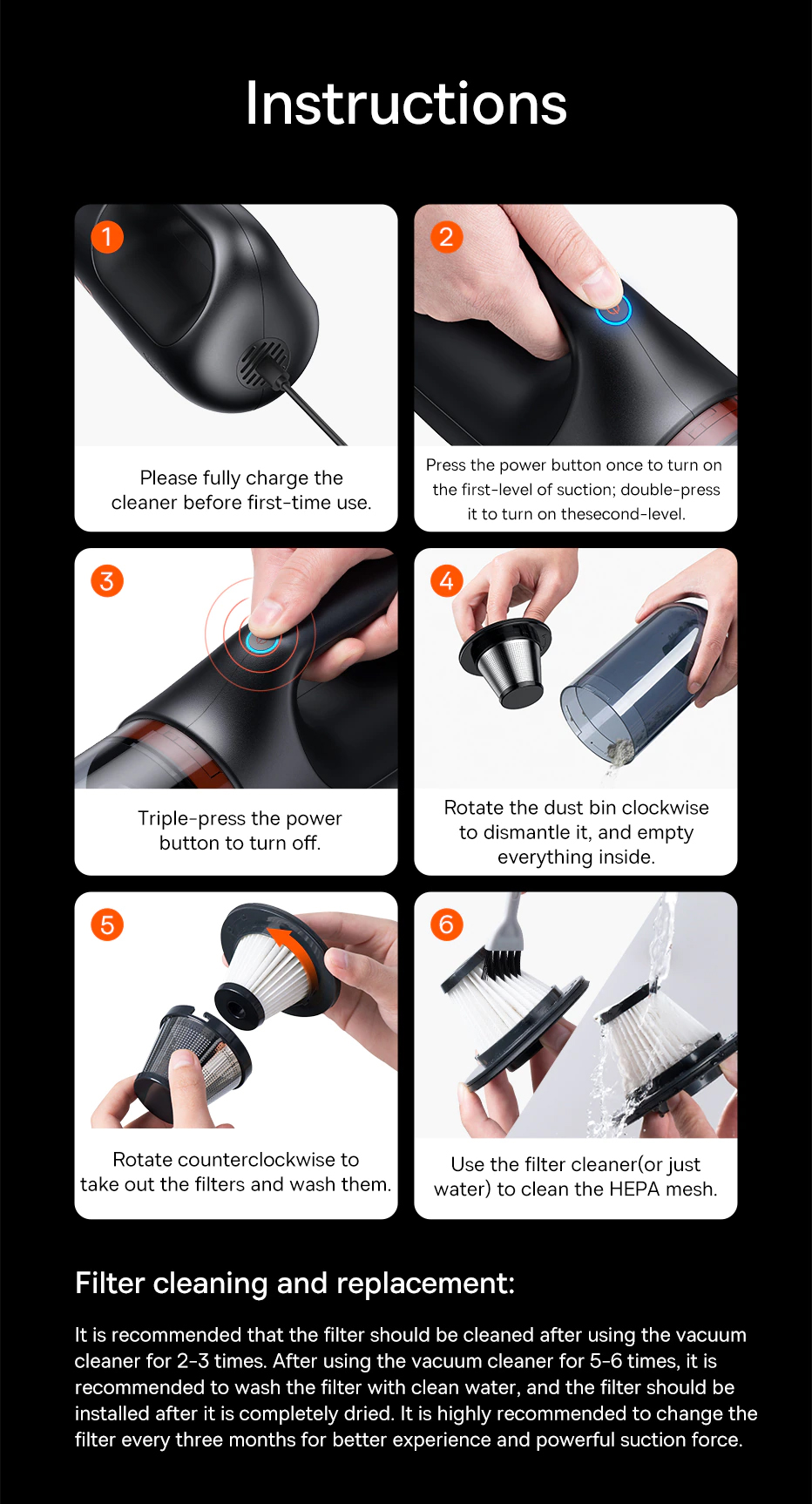 Instructions

1

Please fully charge the cleaner before first-time use.

2

Press the power button once to turn on the first-level of suction; double-press it to turn on thesecond-level.

3

Triple-press the power button to turn off.

4

Rotate the dust bin clockwise to dismantle it, and empty everything inside.

5

Rotate counterclockwise to take out the filters and wash them.

6

Use the filter cleaner(or just water) to clean the HEPA mesh.

Filter cleaning and replacement:

It is recommended that the filter should be cleaned after using the vacuum cleaner for 2-3 times. After using the vacuum cleaner for 5-6 times, it is recommended to wash the filter with clean water, and the filter should be installed after it is completely dried. It is highly recommended to change the filter every three months for better experience and powerful suction force.