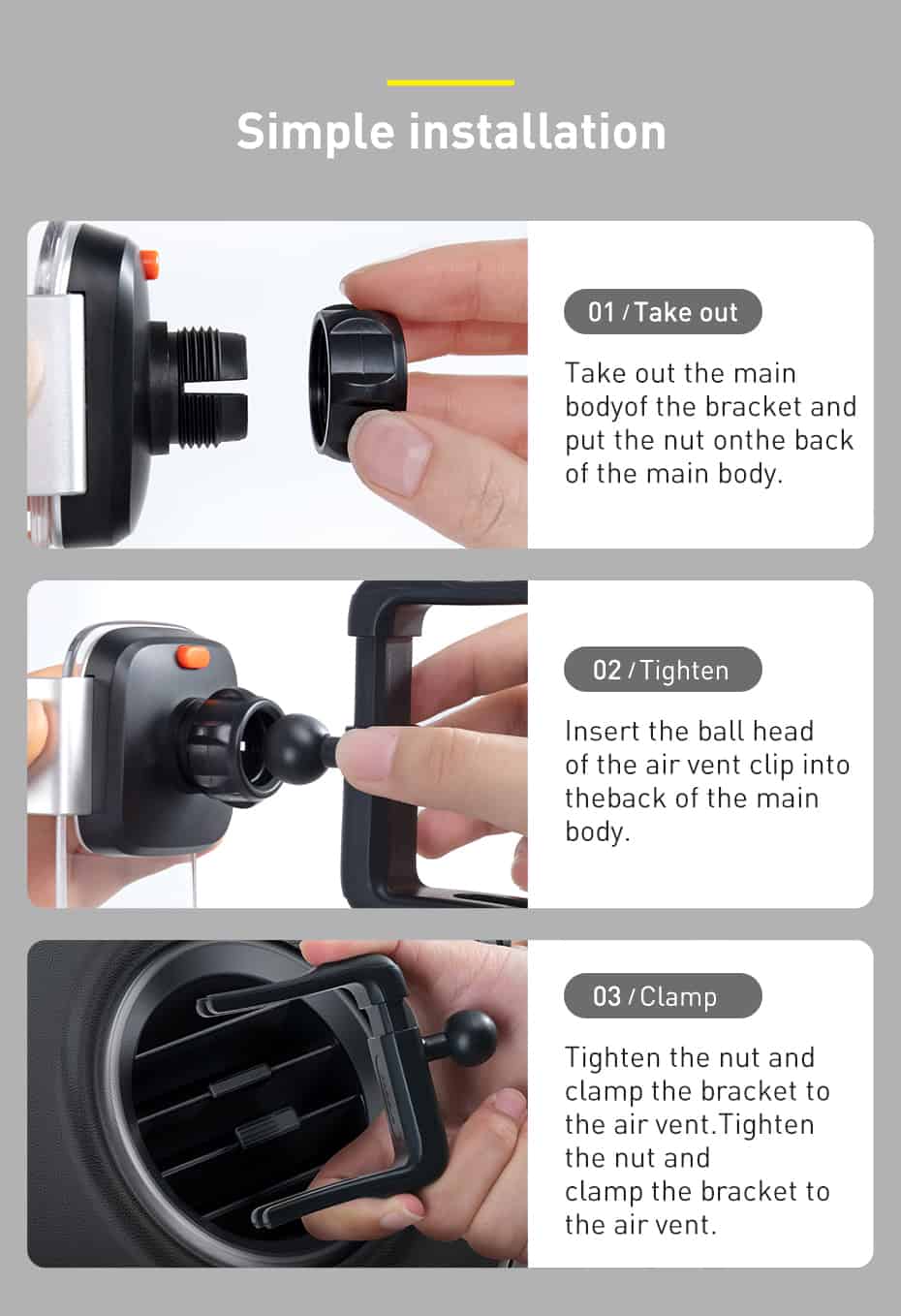 Simple installation

01 / Take out

Take out the main bodyof the bracket and put the nut onthe back of the main body.

02 / Tighten

Insert the ball head of the air vent clip into theback of the main body.

03 / Clamp

Tighten the nut and clamp the bracket to the air vent.Tighten the nut and clamp the bracket to the air vent.