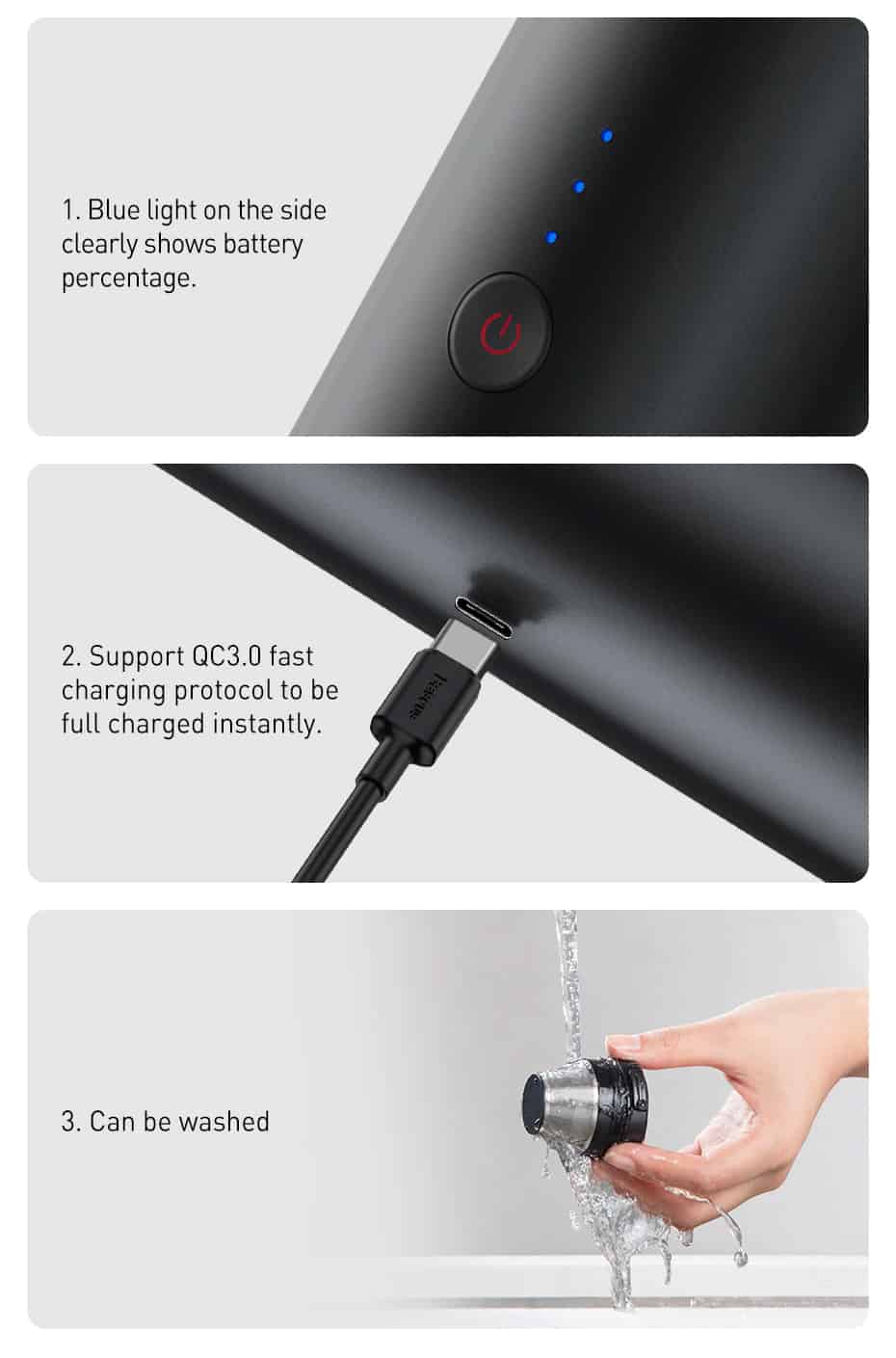 1. Blue light on the side clearly shows battery percentage.

2. Support QC3.0 fast charging protocol to be full charged instantly.

Baseus

3. Can be washed